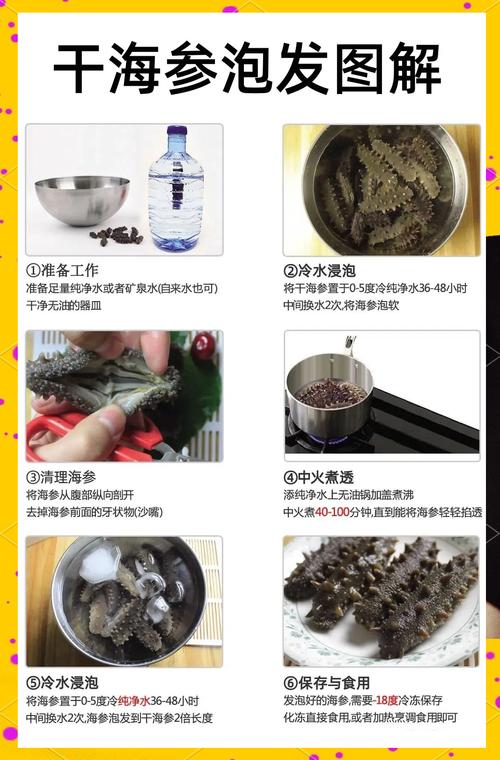 干海参泡发图解

①准备工作
准备足量纯净水或者矿泉水(自来水也可)
干净无油的器皿

②冷水浸泡
将干海参置于0-5度冷纯净水36-48小时
中间换水2次,将海参泡软

③清理海参
将海参从腹部纵向剖开
去掉海参前面的牙状物(沙嘴)

④中火煮透
添纯净水上无油锅加盖煮沸
中火煮40-100分钟,直到能将海参轻轻掐透

⑤冷水浸泡
将海参置于0-5度冷纯净水36-48小时
中间换水2次,海参泡发到干海参2倍长度

⑥保存与食用
发泡好的海参,需要-18度冷冻保存
化冻直接食用,或者加热烹调食用即可