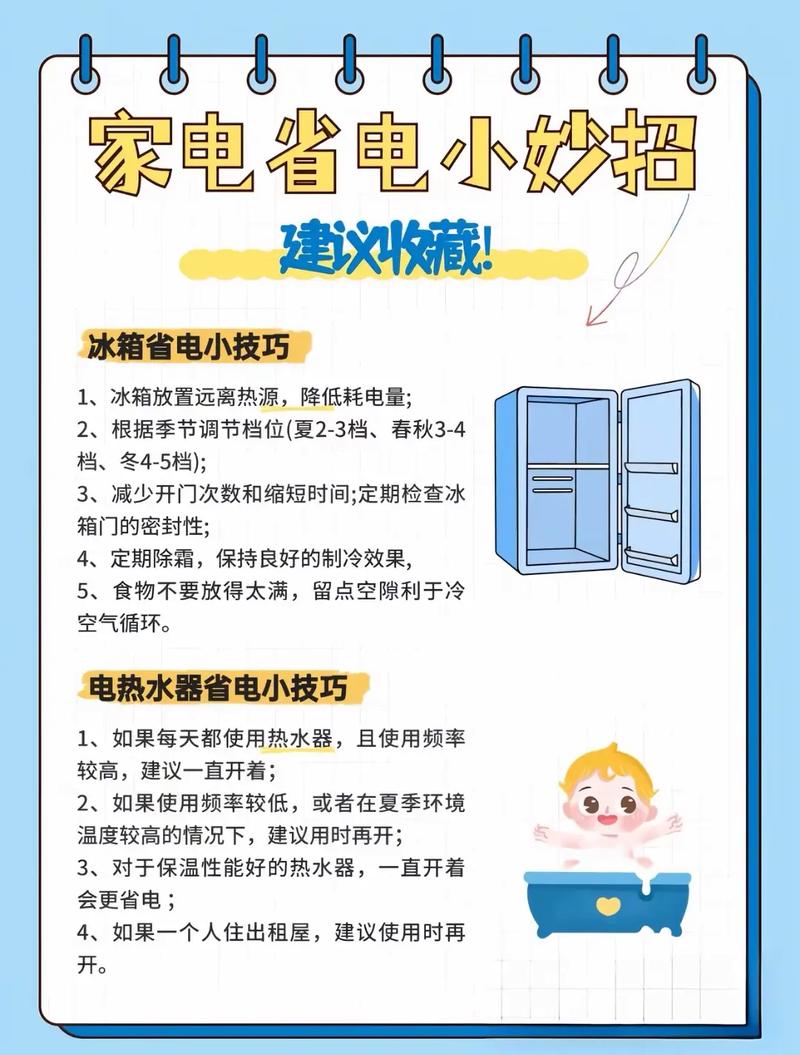 家电省电小妙招

建议收藏!

冰箱省电小技巧

1、冰箱放置远离热源，降低耗电量;
2、根据季节调节档位(夏2-3档、春秋3-4档、冬4-5档);
3、减少开门次数和缩短时间;定期检查冰箱门的密封性;
4、定期除霜，保持良好的制冷效果,
5、食物不要放得太满，留点空隙利于冷空气循环。

电热水器省电小技巧

1、如果每天都使用热水器，且使用频率较高，建议一直开着;
2、如果使用频率较低，或者在夏季环境温度较高的情况下，建议用时再开;
3、对于保温性能好的热水器，一直开着会更省电;
4、如果一个人住出租屋，建议使用时再开。